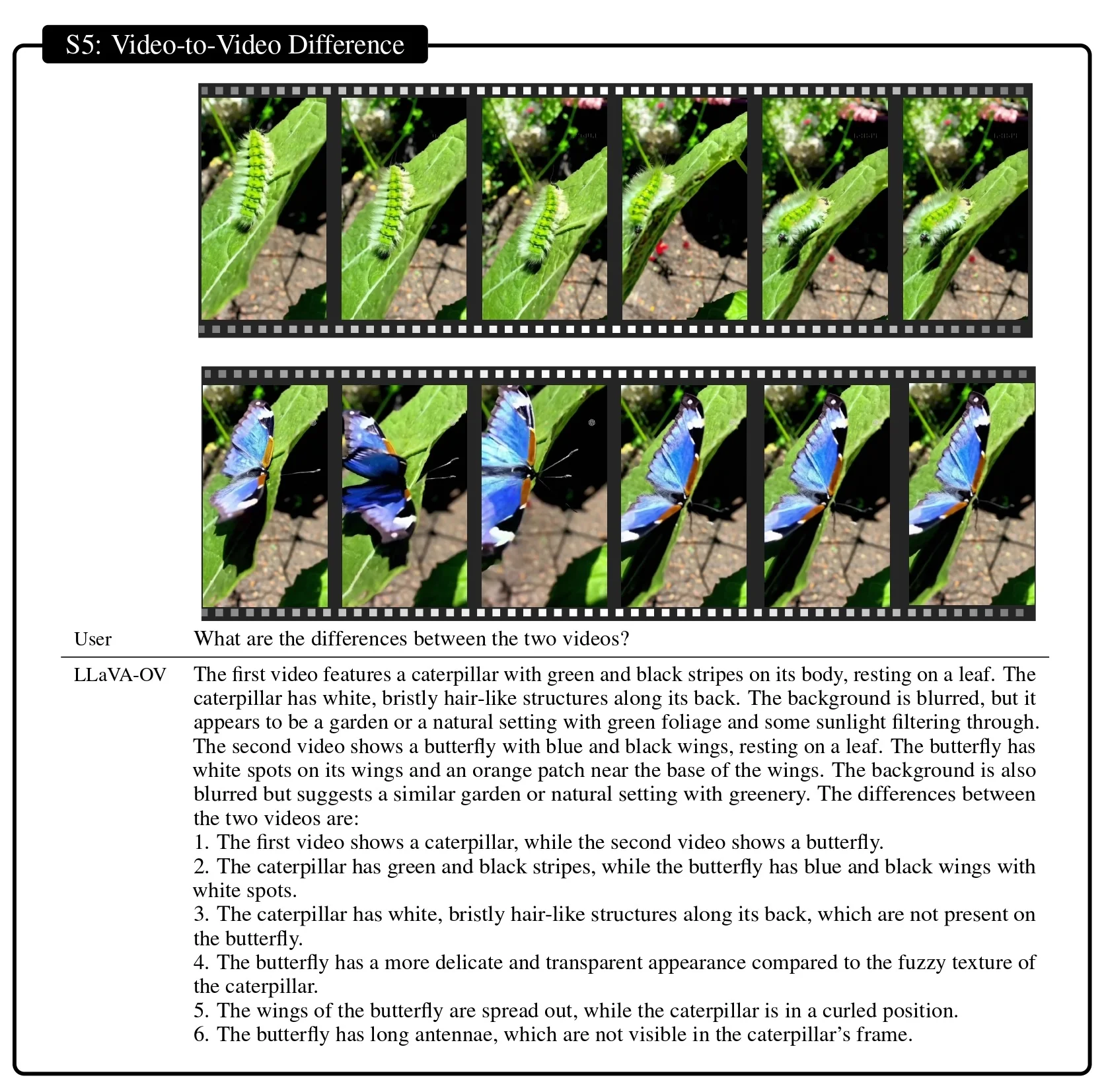 S5: Video-to-Video Difference

User What are the differences between the two videos?

LLaVA-OV The first video features a caterpillar with green and black stripes on its body, resting on a leaf. The caterpillar has white, bristly hair-like structures along its back. The background is blurred, but it appears to be a garden or a natural setting with green foliage and some sunlight filtering through. The second video shows a butterfly with blue and black wings, resting on a leaf. The butterfly has white spots on its wings and an orange patch near the base of the wings. The background is also blurred but suggests a similar garden or natural setting with greenery. The differences between the two videos are:
1. The first video shows a caterpillar, while the second video shows a butterfly.
2. The caterpillar has green and black stripes, while the butterfly has blue and black wings with white spots.
3. The caterpillar has white, bristly hair-like structures along its back, which are not present on the butterfly.
4. The butterfly has a more delicate and transparent appearance compared to the fuzzy texture of the caterpillar.
5. The wings of the butterfly are spread out, while the caterpillar is in a curled position.
6. The butterfly has long antennae, which are not visible in the caterpillar's frame.