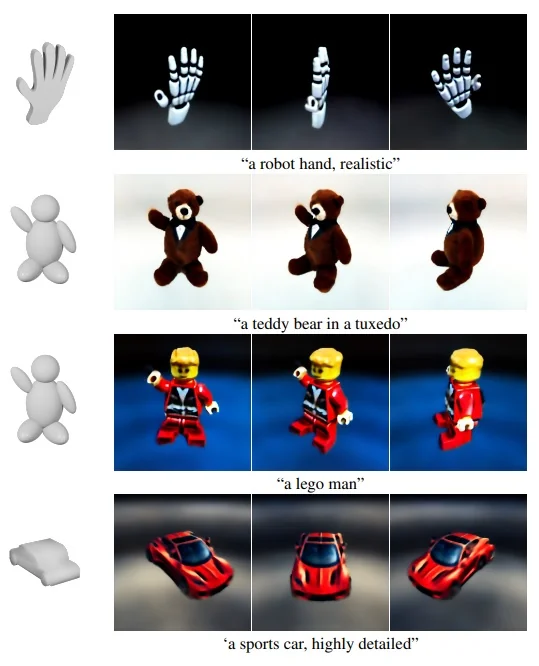 “a robot hand, realistic”

“a teddy bear in a tuxedo”

“a lego man”

‘a sports car, highly detailed”